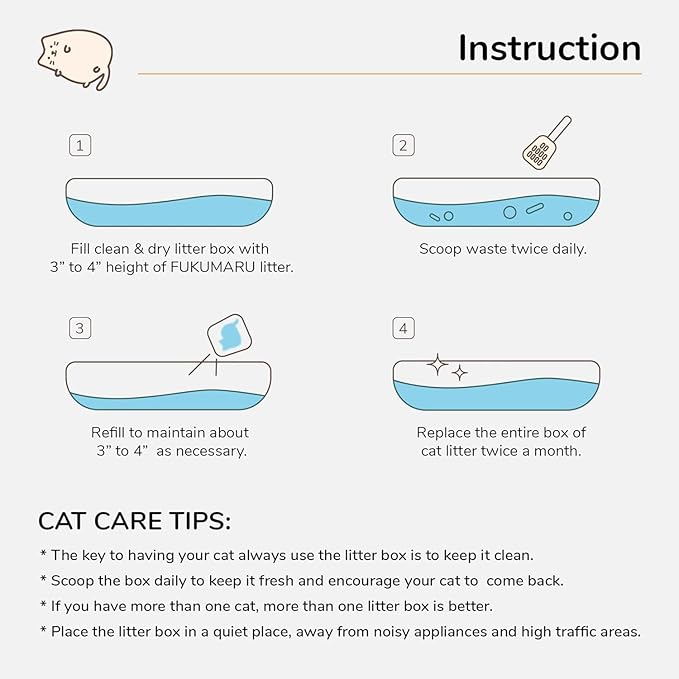 Instruction

1

Fill clean & dry litter box with 3" to 4" height of FUKUMARU litter.

2

Scoop waste twice daily.

3

Refill to maintain about 3" to 4" as necessary.

4

Replace the entire box of cat litter twice a month.

CAT CARE TIPS:

* The key to having your cat always use the litter box is to keep it clean.

* Scoop the box daily to keep it fresh and encourage your cat to come back.

* If you have more than one cat, more than one litter box is better.

* Place the litter box in a quiet place, away from noisy appliances and high traffic areas.