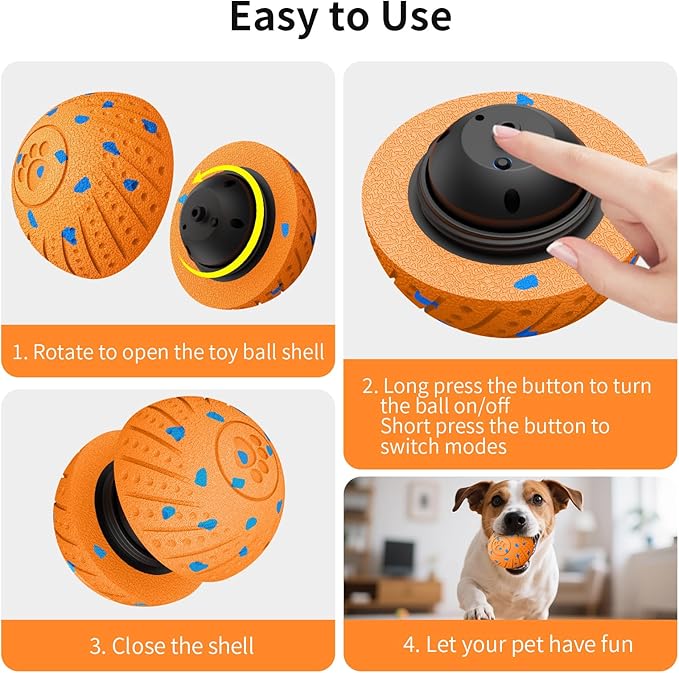 Easy to Use

1. Rotate to open the toy ball shell

2. Long press the button to turn the ball on/off
Short press the button to switch modes

3. Close the shell

4. Let your pet have fun