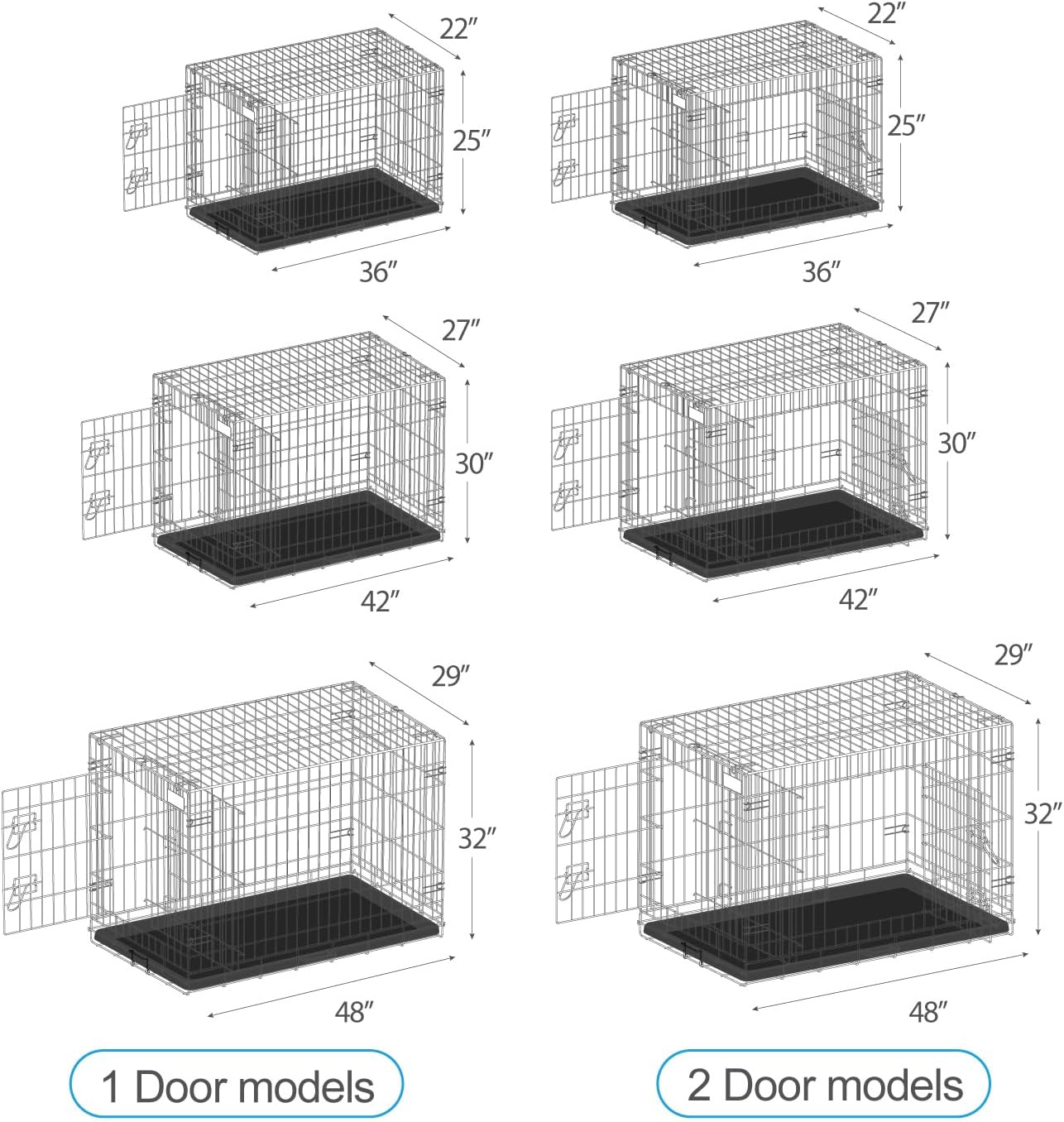 22″
25″
36″

22″
25″
36″

27″
30″
42″

27″
30″
42″

29″
32″
48″

29″
32″
48″

1 Door models

2 Door models