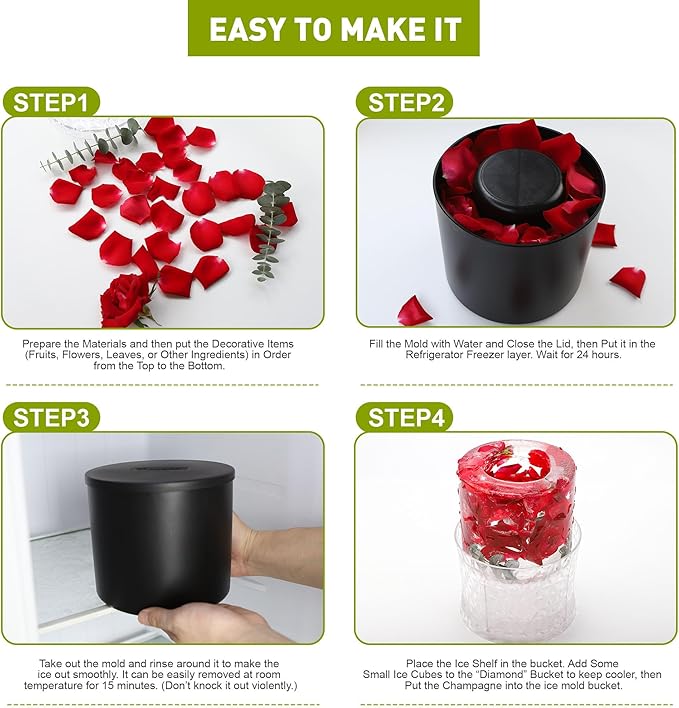 EASY TO MAKE IT

STEP1

Prepare the Materials and then put the Decorative Items (Fruits, Flowers, Leaves, or Other Ingredients) in Order from the Top to the Bottom.

STEP2

Fill the Mold with Water and Close the Lid, then Put it in the Refrigerator Freezer layer. Wait for 24 hours.

STEP3

Take out the mold and rinse around it to make the ice out smoothly. It can be easily removed at room temperature for 15 minutes. (Don't knock it out violently.)

STEP4

Place the Ice Shelf in the bucket. Add Some Small Ice Cubes to the "Diamond" Bucket to keep cooler, then Put the Champagne into the ice mold bucket.