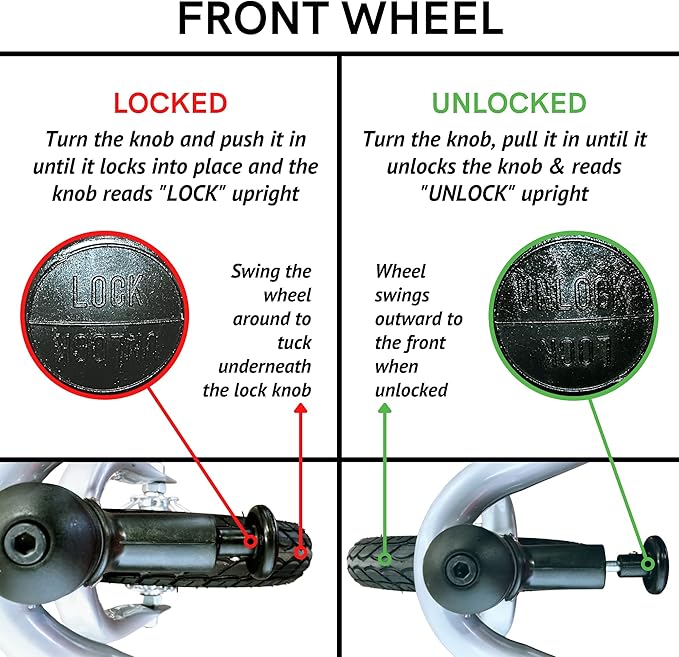 FRONT WHEEL

LOCKED

Turn the knob and push it in until it locks into place and the knob reads "LOCK" upright

LOCK
UNLOCK

Swing the wheel around to tuck underneath the lock knob

UNLOCKED

Turn the knob, pull it in until it unlocks the knob & reads "UNLOCK" upright

Wheel swings outward to the front when unlocked

UNLOCK
LOCK