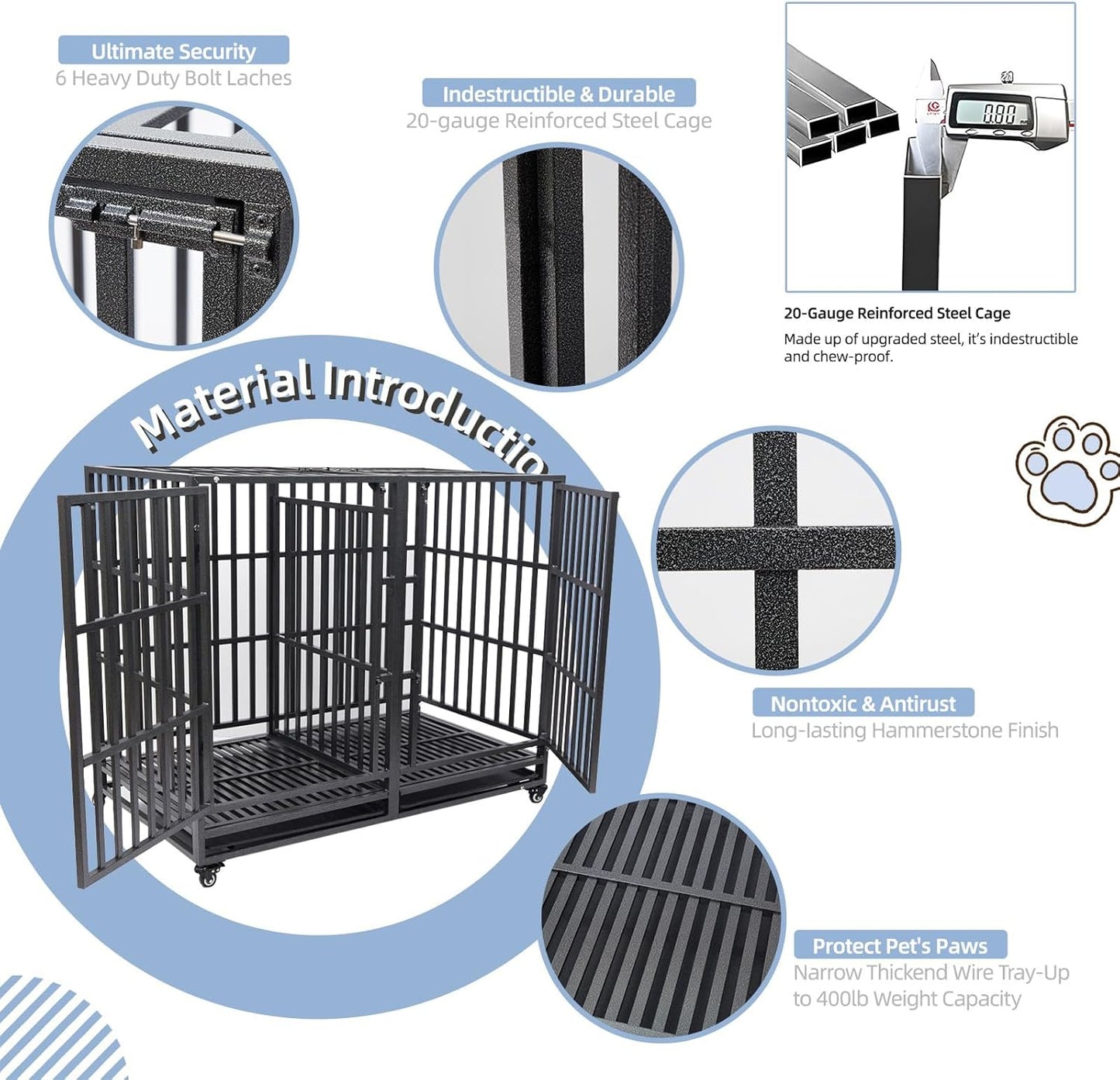 Ultimate Security
6 Heavy Duty Bolt Laches

Indestructible & Durable
20-gauge Reinforced Steel Cage

0.00

20-Gauge Reinforced Steel Cage
Made up of upgraded steel, it's indestructible and chew-proof.

Material Introductio

Nontoxic & Antirust
Long-lasting Hammerstone Finish

Protect Pet's Paws
Narrow Thickend Wire Tray-Up to 400lb Weight Capacity