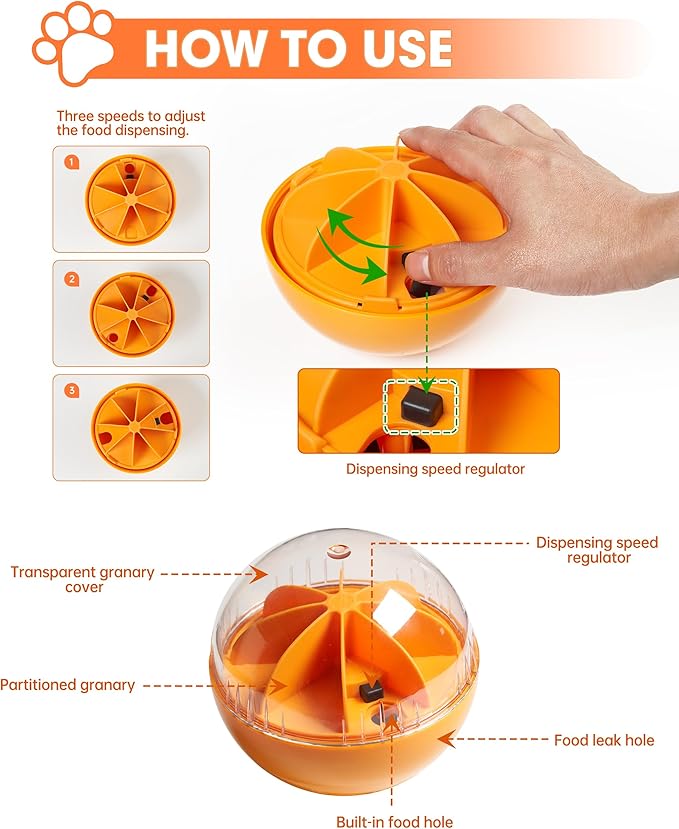 HOW TO USE

Three speeds to adjust the food dispensing.

1

2

3

Dispensing speed regulator

Transparent granary cover

Dispensing speed regulator

Partitioned granary

Food leak hole

Built-in food hole