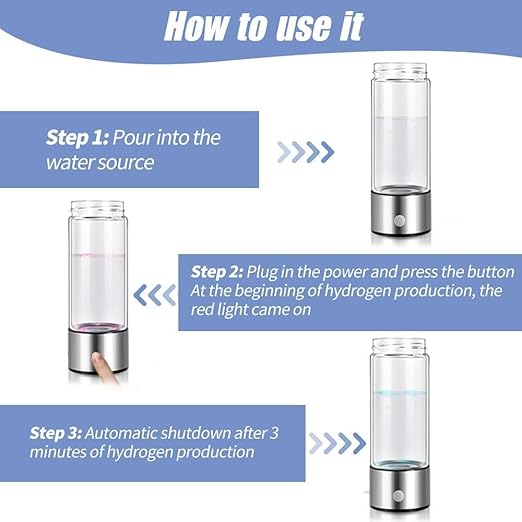 How to use it

Step 1: Pour into the water source

Step 2: Plug in the power and press the button At the beginning of hydrogen production, the red light came on

Step 3: Automatic shutdown after 3 minutes of hydrogen production