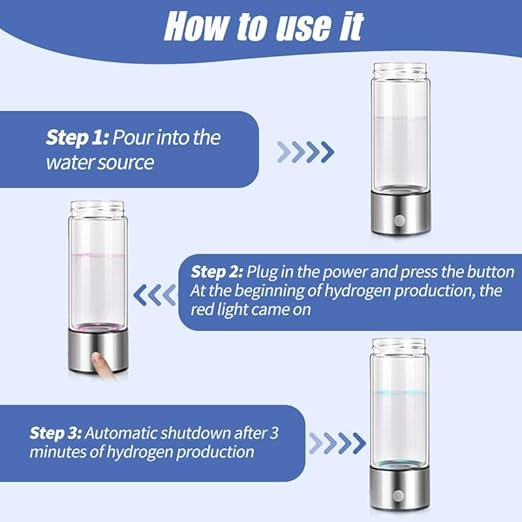 How to use it

Step 1: Pour into the water source

Step 2: Plug in the power and press the button At the beginning of hydrogen production, the red light came on

Step 3: Automatic shutdown after 3 minutes of hydrogen production