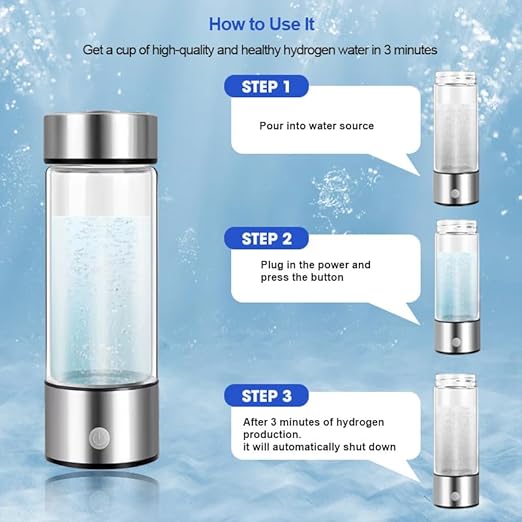 How to Use It

Get a cup of high-quality and healthy hydrogen water in 3 minutes

STEP 1

Pour into water source

STEP 2

Plug in the power and press the button

STEP 3

After 3 minutes of hydrogen production.
it will automatically shut down