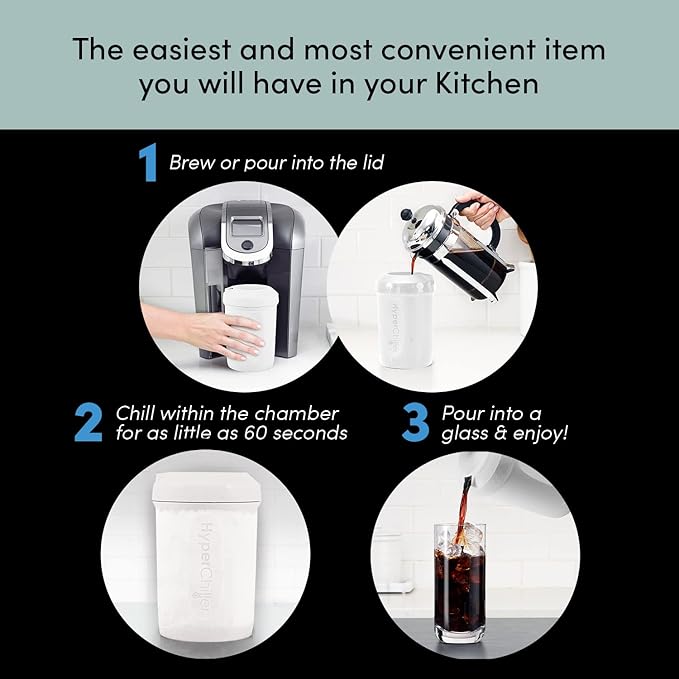 The easiest and most convenient item you will have in your Kitchen

1 Brew or pour into the lid

HyperChiller

2 Chill within the chamber for as little as 60 seconds

3 Pour into a glass & enjoy!

HyperChiller