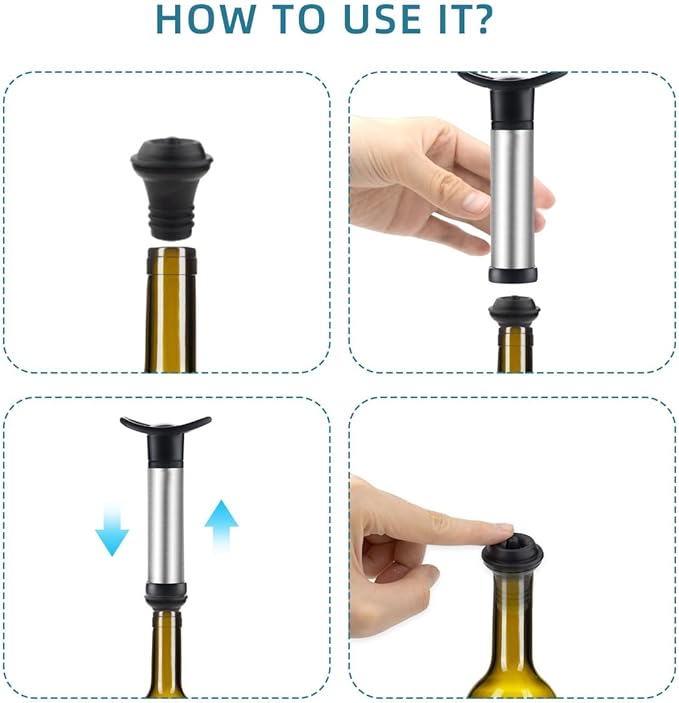 HOW TO USE IT?