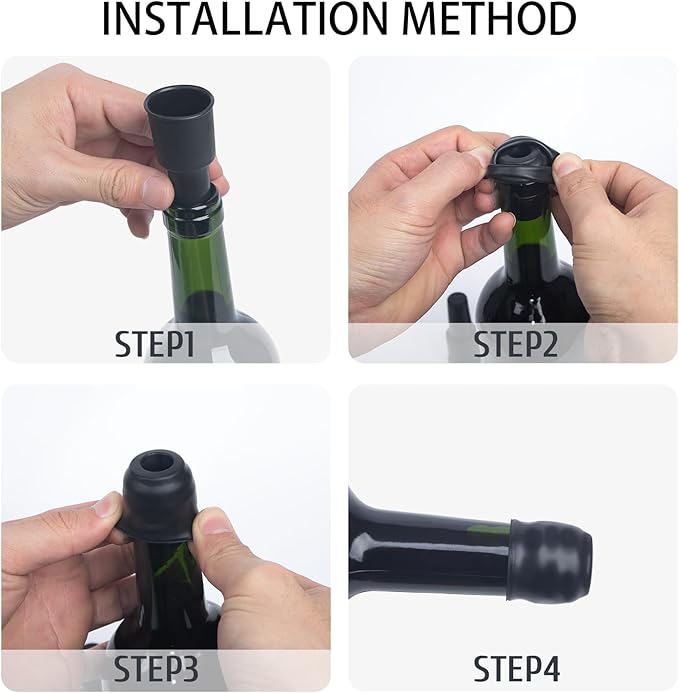 INSTALLATION METHOD

STEP1

STEP2

STEP3

STEP4