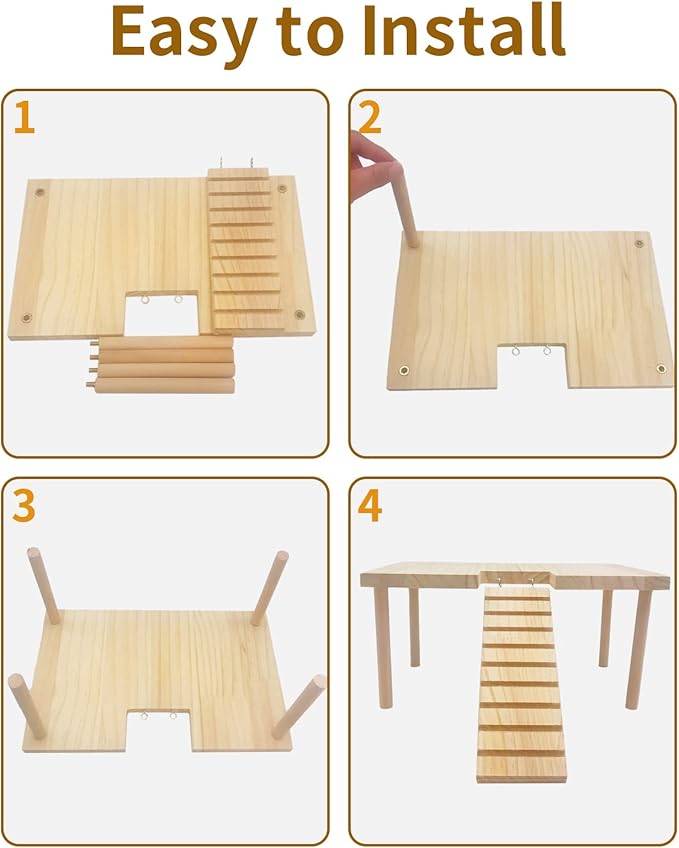 Easy to Install

1

2

3

4