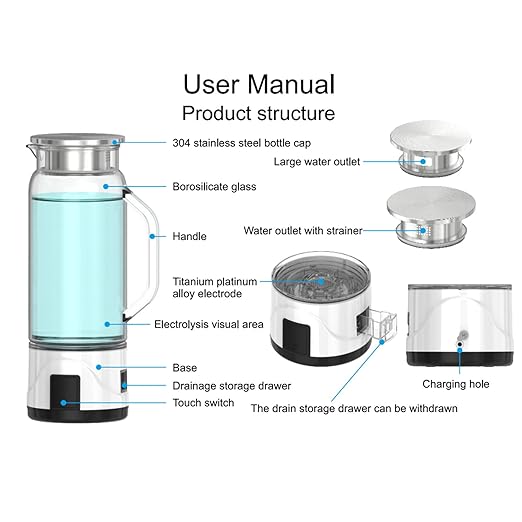 User Manual
Product structure

304 stainless steel bottle cap
Borosilicate glass
Handle
Titanium platinum alloy electrode
Electrolysis visual area
Base
Drainage storage drawer
Touch switch

Large water outlet
Water outlet with strainer
Charging hole
The drain storage drawer can be withdrawn