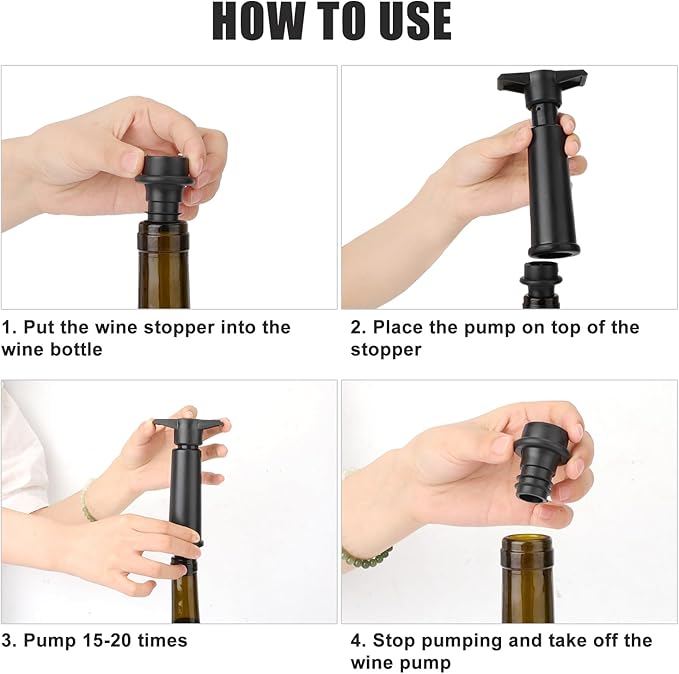 HOW TO USE

1. Put the wine stopper into the wine bottle

2. Place the pump on top of the stopper

3. Pump 15-20 times

4. Stop pumping and take off the wine pump