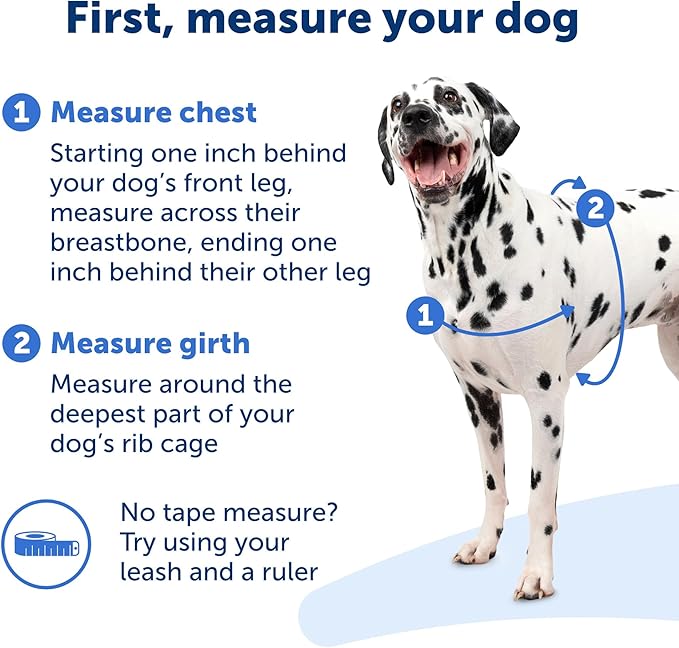 First, measure your dog

1 Measure chest

Starting one inch behind your dog's front leg, measure across their breastbone, ending one inch behind their other leg

2 Measure girth

Measure around the deepest part of your dog's rib cage

No tape measure? Try using your leash and a ruler

2

1