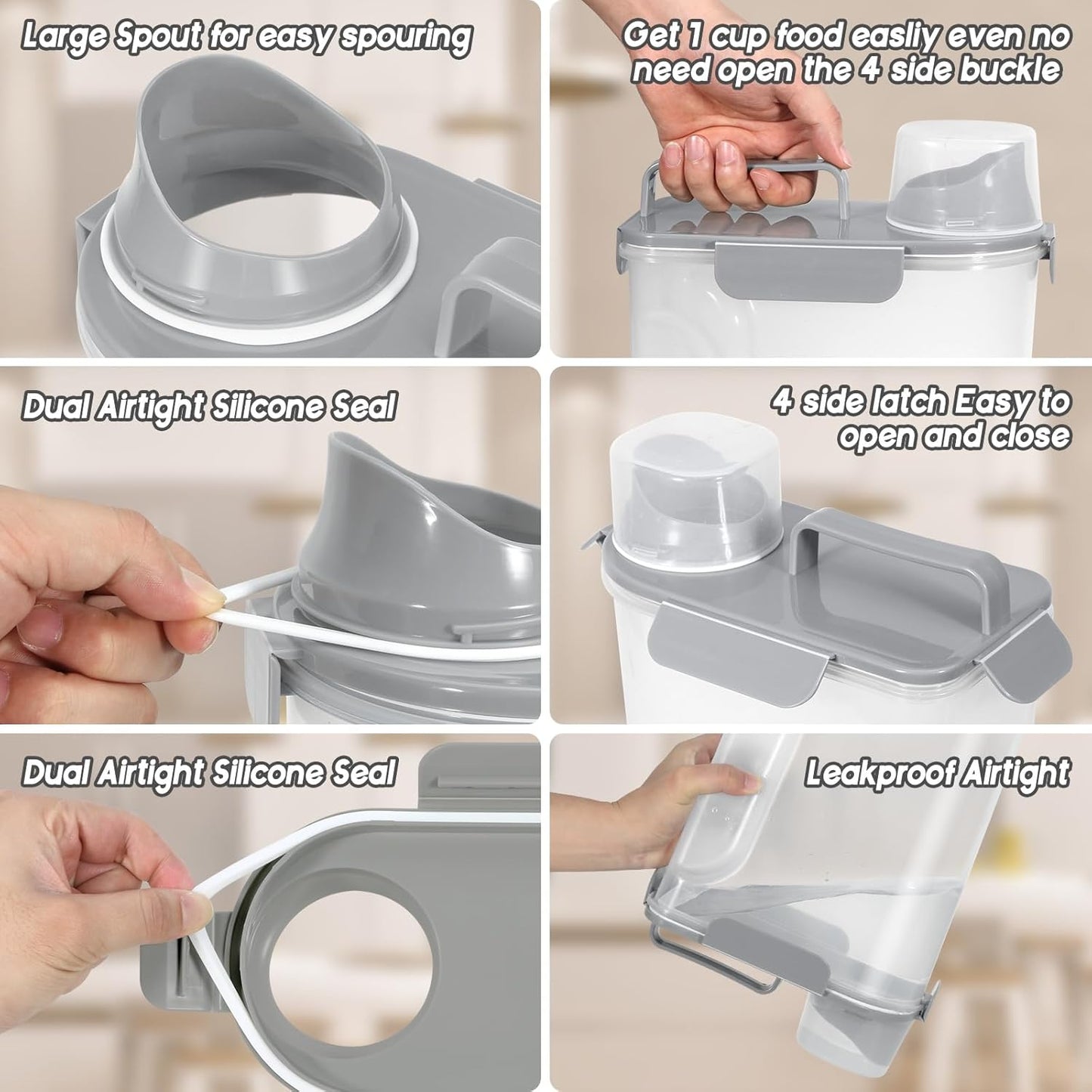 Large Spout for easy spouring

Get 1 cup food easliy even no need open the 4 side buckle

Dual Airtight Silicone Seal

4 side latch Easy to open and close

Dual Airtight Silicone Seal

Leakproof Airtight