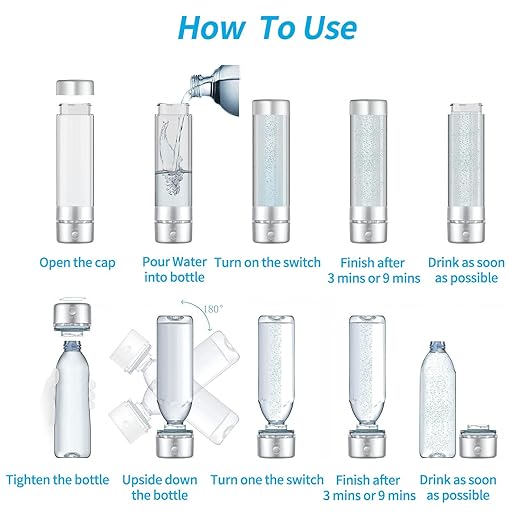 How To Use

Open the cap

Pour Water into bottle

Turn on the switch

Finish after 3 mins or 9 mins

Drink as soon as possible

180°

Tighten the bottle

Upside down the bottle

Turn one the switch

Finish after 3 mins or 9 mins

Drink as soon as possible