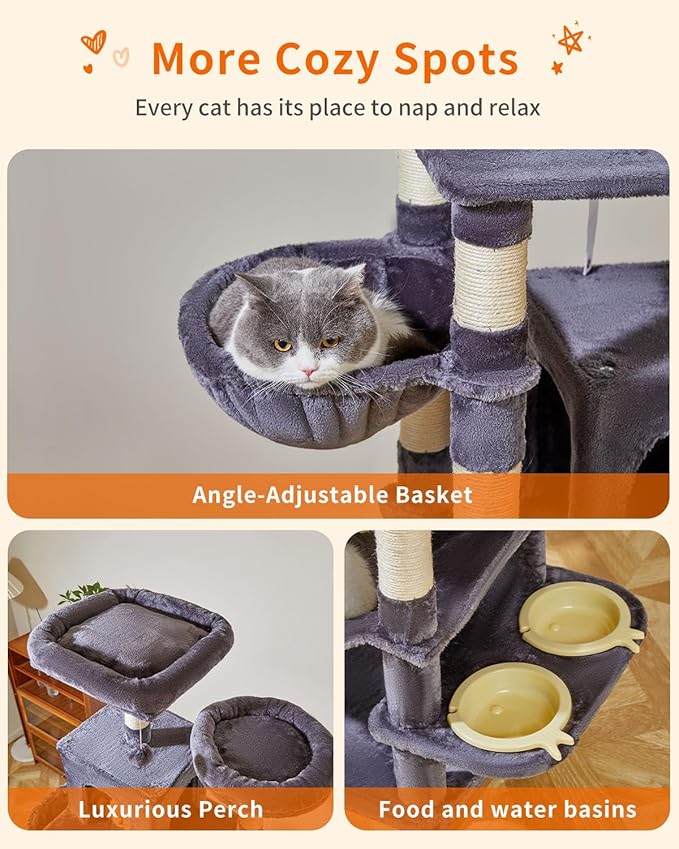 More Cozy Spots

Every cat has its place to nap and relax

Angle-Adjustable Basket

Luxurious Perch

Food and water basins