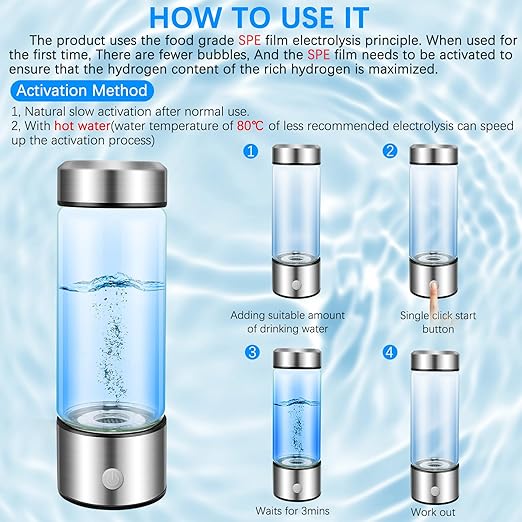 HOW TO USE IT

The product uses the food grade SPE film electrolysis principle. When used for the first time, There are fewer bubbles, And the SPE film needs to be activated to ensure that the hydrogen content of the rich hydrogen is maximized.

Activation Method

1, Natural slow activation after normal use.
2, With hot water(water temperature of 80℃ of less recommended electrolysis can speed up the activation process)

1
Adding suitable amount of drinking water

2
Single click start button

3
Waits for 3mins

4
Work out