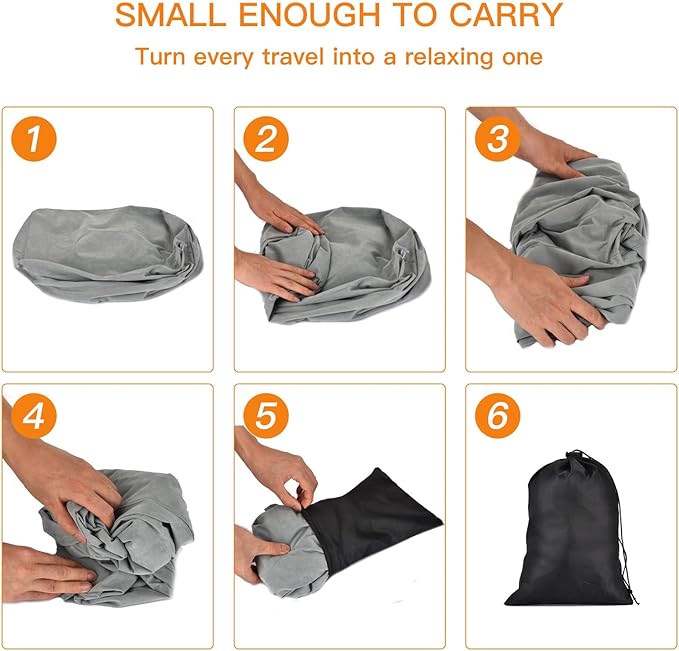 SMALL ENOUGH TO CARRY

Turn every travel into a relaxing one

1

2

3

4

5

6