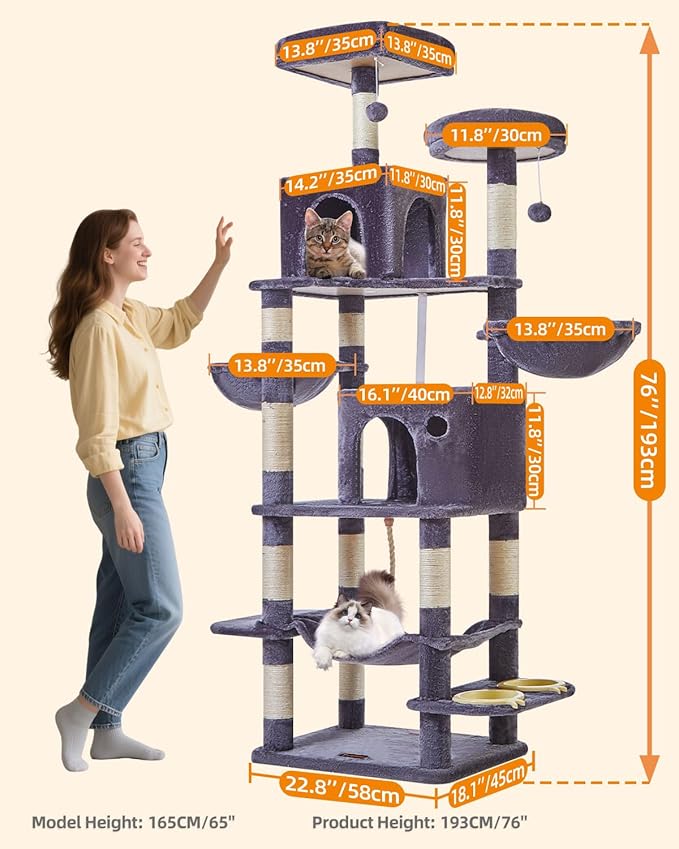 13.8"/35cm
13.8"/35cm
11.8"/30cm
14.2"/35cm
11.8"/30cm
11.8"/30cm
13.8"/35cm
13.8"/35cm
16.1"/40cm
12.8"/32cm
11.8"/30cm
76"/193cm
22.8"/58cm
18.1"/45cm

Model Height: 165CM/65"
Product Height: 193CM/76"