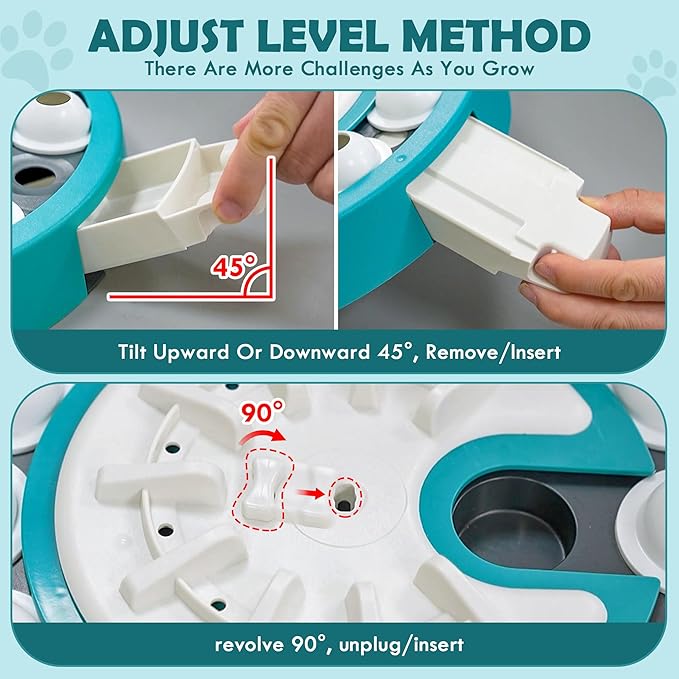 ADJUST LEVEL METHOD
There Are More Challenges As You Grow

45°

Tilt Upward Or Downward 45°, Remove/Insert

90°

revolve 90°, unplug/insert