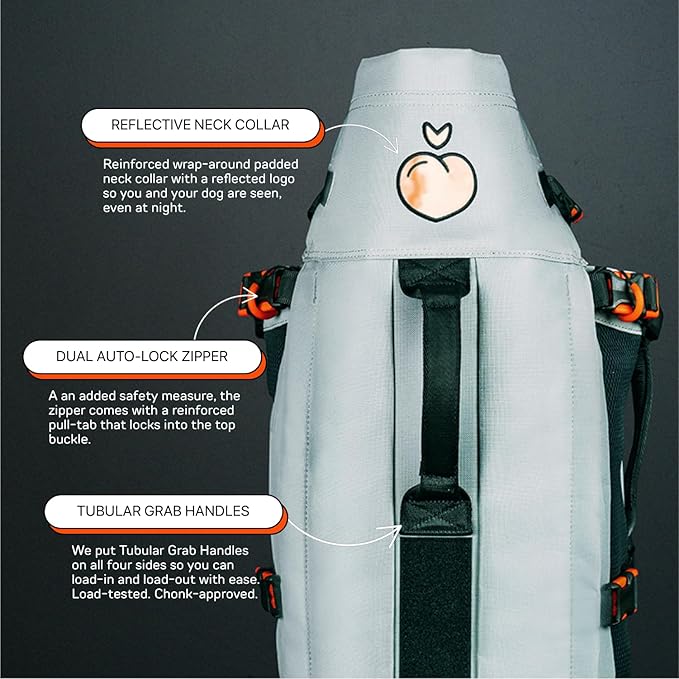 REFLECTIVE NECK COLLAR

Reinforced wrap-around padded neck collar with a reflected logo so you and your dog are seen, even at night.

DUAL AUTO-LOCK ZIPPER

A an added safety measure, the zipper comes with a reinforced pull-tab that locks into the top buckle.

TUBULAR GRAB HANDLES

We put Tubular Grab Handles on all four sides so you can load-in and load-out with ease. Load-tested. Chonk-approved.