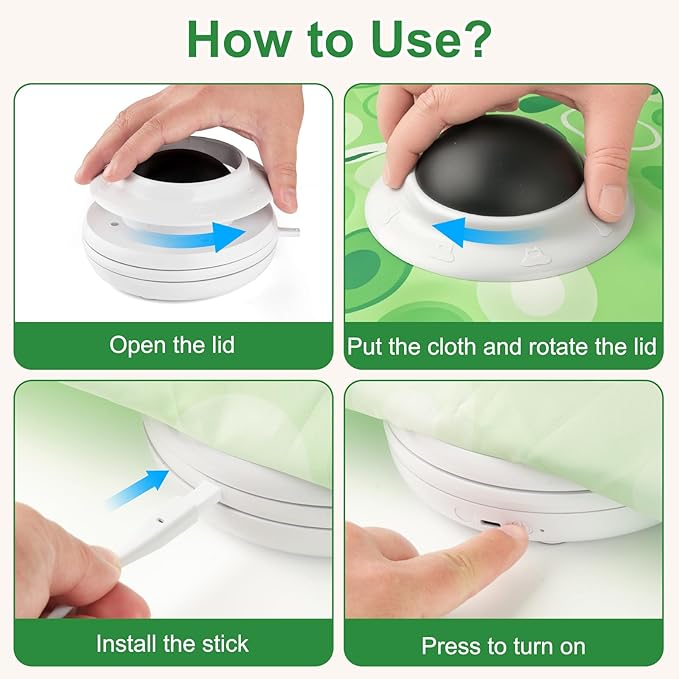 How to Use?

Open the lid

Put the cloth and rotate the lid

Install the stick

Press to turn on