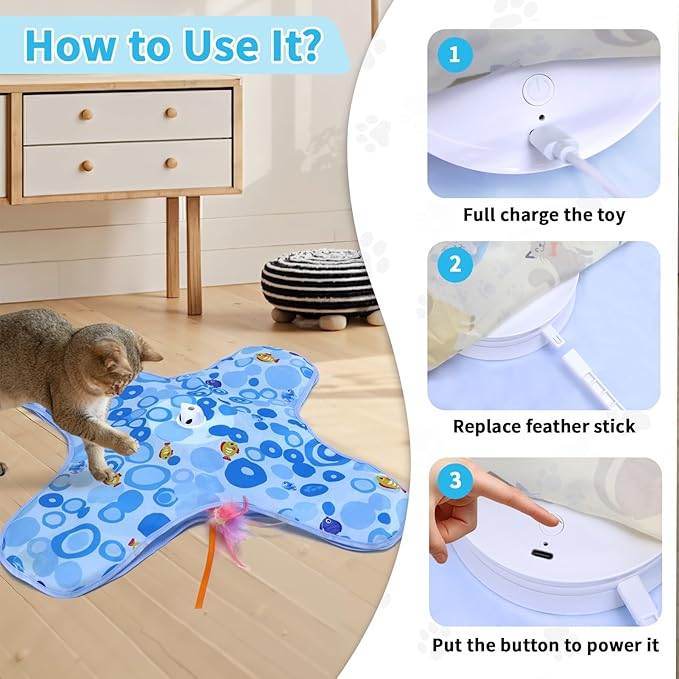 How to Use It?

1

Full charge the toy

2

Replace feather stick

3

Put the button to power it