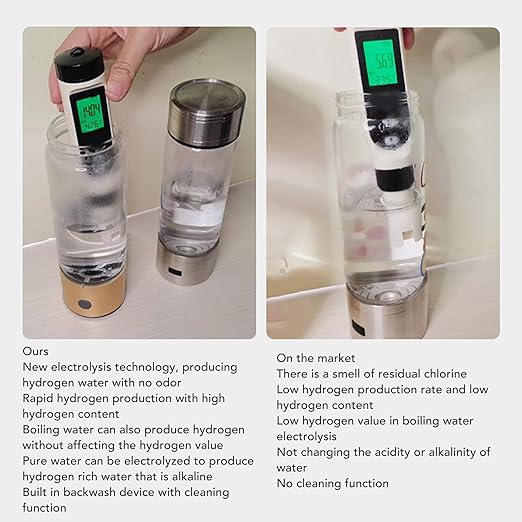 1404
42.6

569
23.5

Ours
New electrolysis technology, producing hydrogen water with no odor
Rapid hydrogen production with high hydrogen content
Boiling water can also produce hydrogen without affecting the hydrogen value
Pure water can be electrolyzed to produce hydrogen rich water that is alkaline
Built in backwash device with cleaning function

On the market
There is a smell of residual chlorine
Low hydrogen production rate and low hydrogen content
Low hydrogen value in boiling water electrolysis
Not changing the acidity or alkalinity of water
No cleaning function