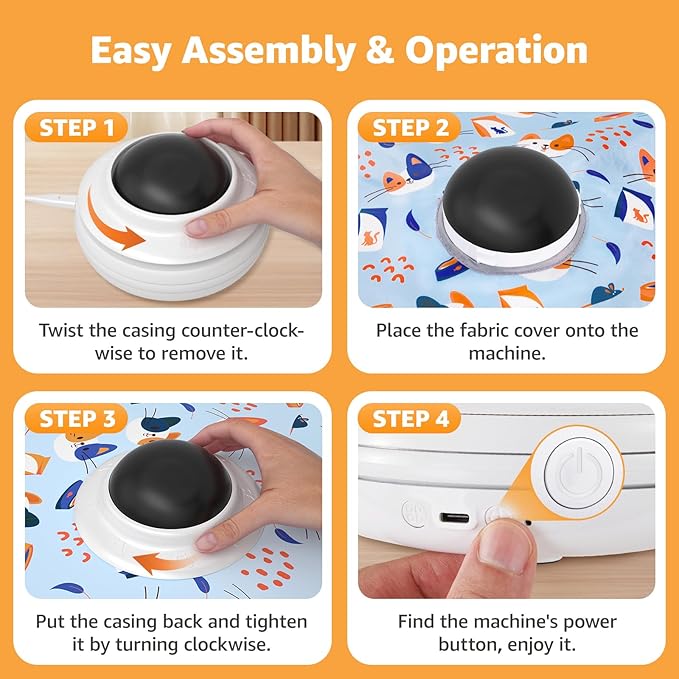 Easy Assembly & Operation

STEP 1

Twist the casing counter-clockwise to remove it.

STEP 2

Place the fabric cover onto the machine.

STEP 3

Put the casing back and tighten it by turning clockwise.

STEP 4

Find the machine's power button, enjoy it.