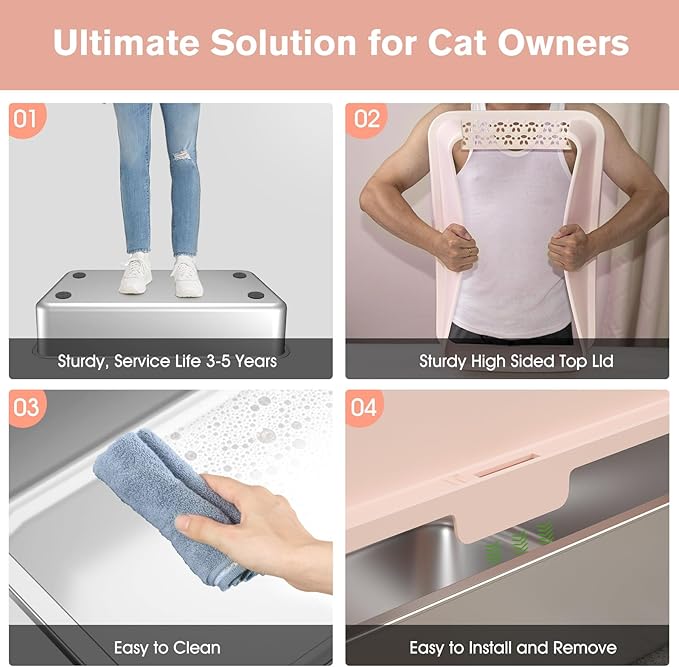 Ultimate Solution for Cat Owners

01

Sturdy, Service Life 3-5 Years

02

Sturdy High Sided Top Lid

03

Easy to Clean

04

Easy to Install and Remove