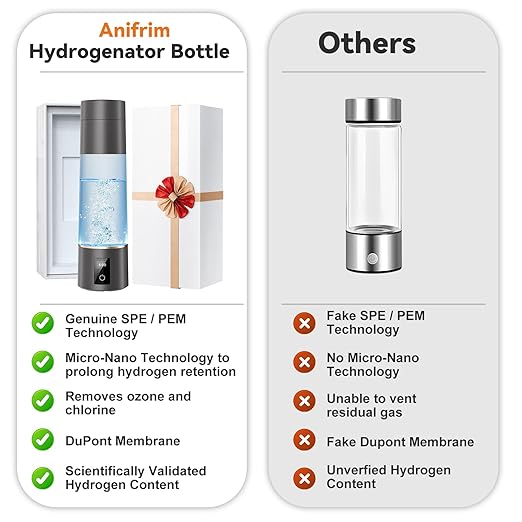 Anifrim
Hydrogenator Bottle

Genuine SPE / PEM Technology

Micro-Nano Technology to prolong hydrogen retention

Removes ozone and chlorine

DuPont Membrane

Scientifically Validated Hydrogen Content

Others

Fake SPE / PEM Technology

No Micro-Nano Technology

Unable to vent residual gas

Fake Dupont Membrane

Unverfied Hydrogen Content