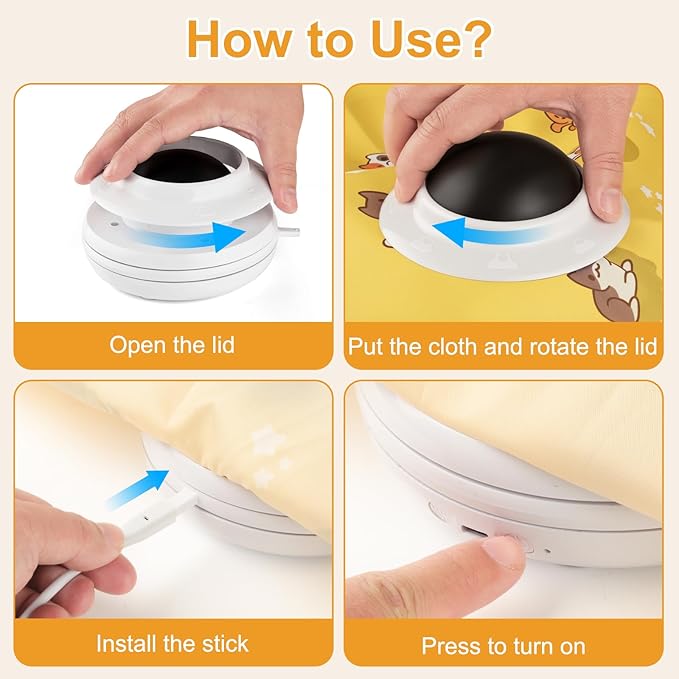 How to Use?

Open the lid

Put the cloth and rotate the lid

Install the stick

Press to turn on