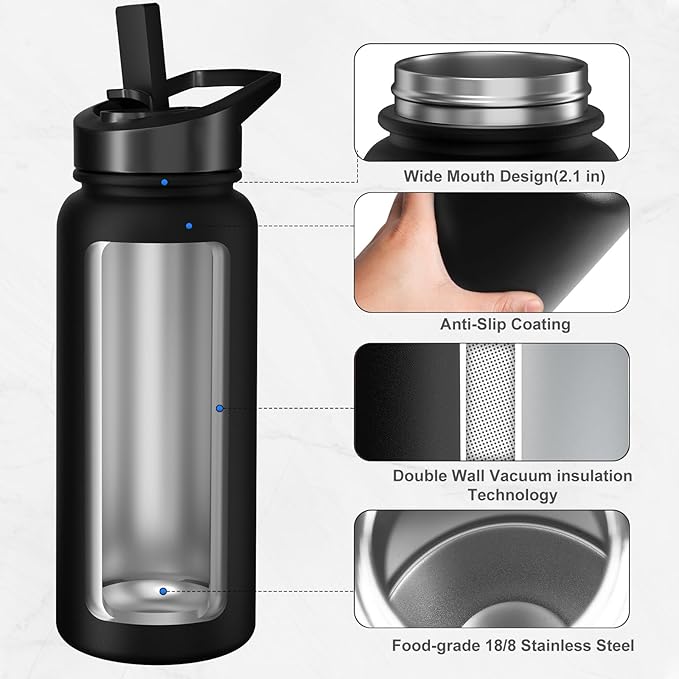 Wide Mouth Design(2.1 in)

Anti-Slip Coating

Double Wall Vacuum insulation Technology

Food-grade 18/8 Stainless Steel