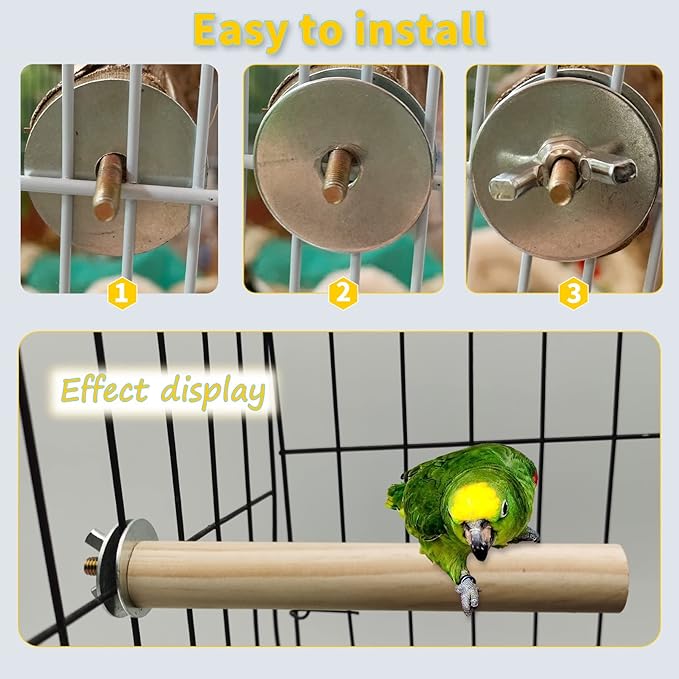 Easy to install

1

2

3

Effect display