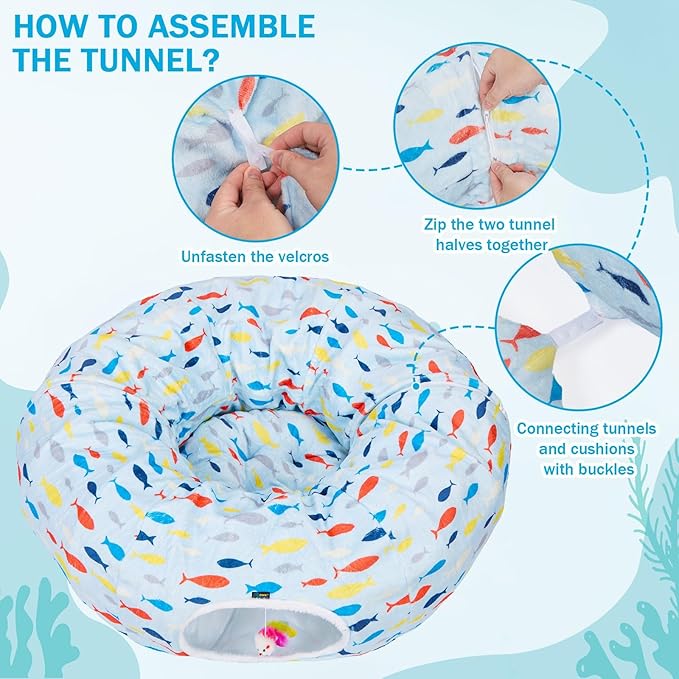 HOW TO ASSEMBLE THE TUNNEL?

Unfasten the velcros

Zip the two tunnel halves together

Connecting tunnels and cushions with buckles