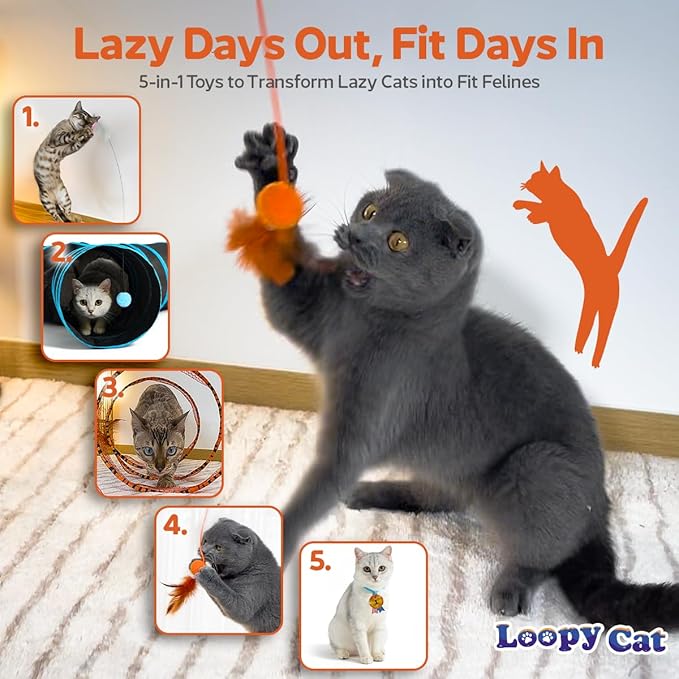 Lazy Days Out, Fit Days In

5-in-1 Toys to Transform Lazy Cats into Fit Felines

1.

2.

3.

4.

5.

Loopy Cat