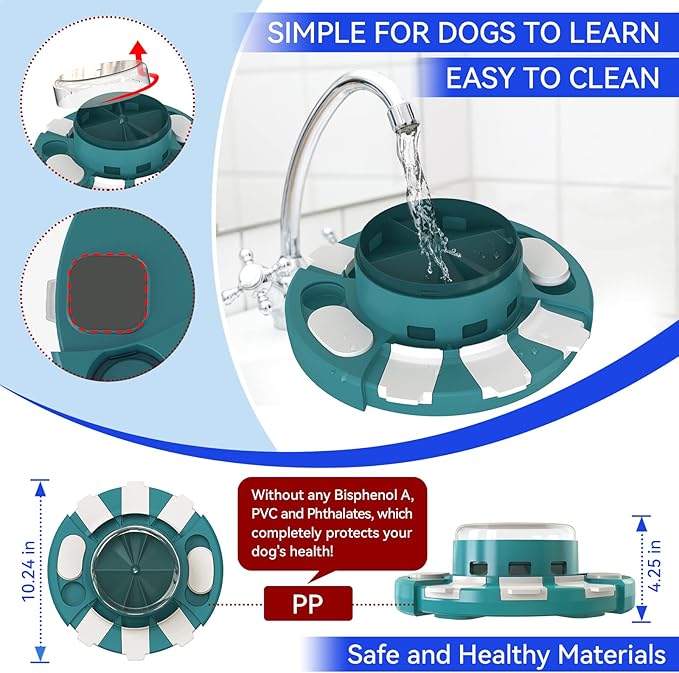 SIMPLE FOR DOGS TO LEARN

EASY TO CLEAN

10.24 in

Without any Bisphenol A, PVC and Phthalates, which completely protects your dog's health!

PP

4.25 in

Safe and Healthy Materials