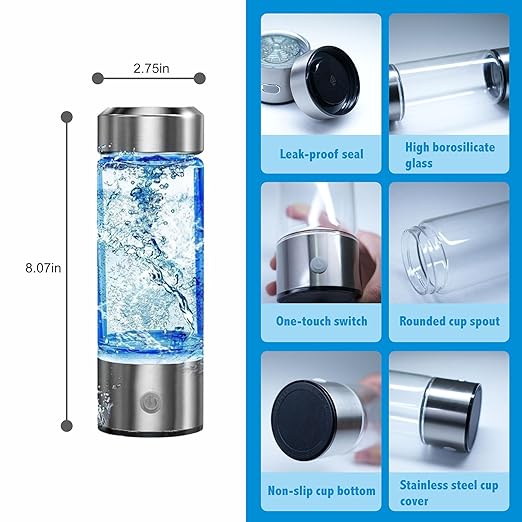 2.75in

8.07in

Leak-proof seal

High borosilicate glass

One-touch switch

Rounded cup spout

Non-slip cup bottom

Stainless steel cup cover