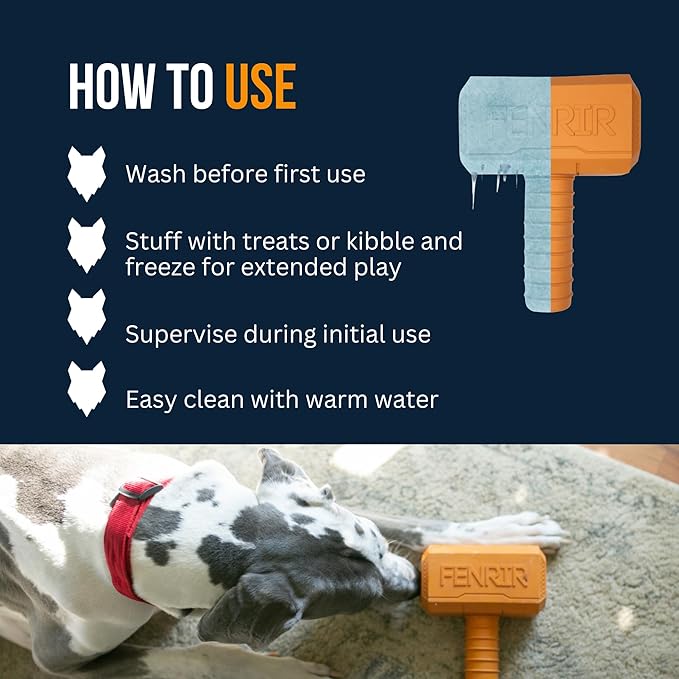 HOW TO USE

FENRIR

Wash before first use

Stuff with treats or kibble and freeze for extended play

Supervise during initial use

Easy clean with warm water

FENRIR