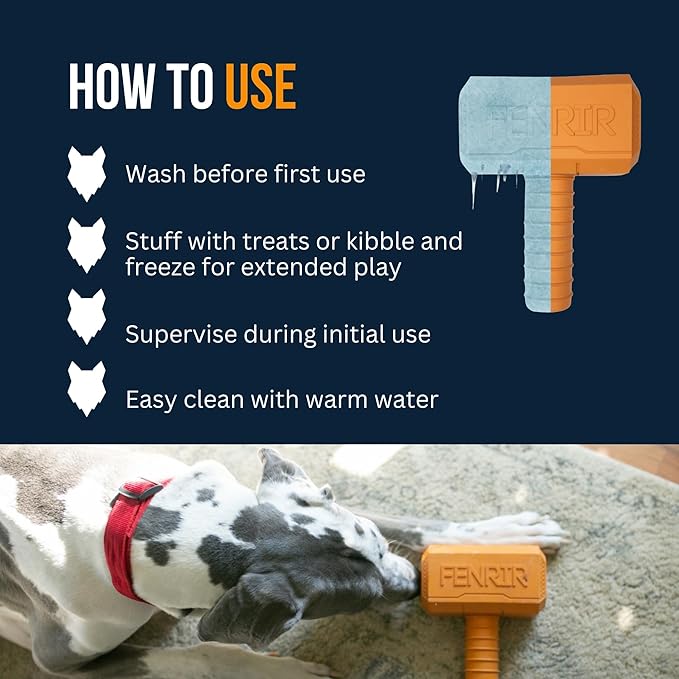 HOW TO USE

FENRIR

Wash before first use

Stuff with treats or kibble and freeze for extended play

Supervise during initial use

Easy clean with warm water

FENRIR