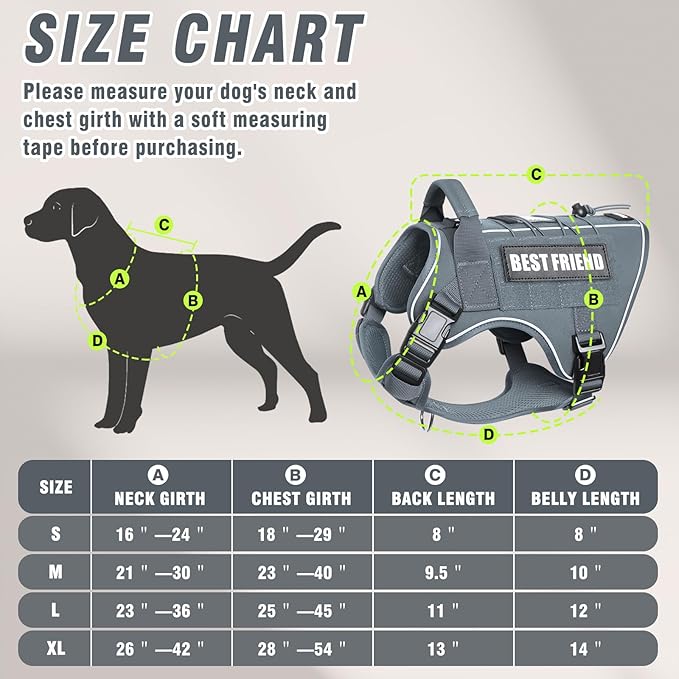 SIZE CHART

Please measure your dog's neck and chest girth with a soft measuring tape before purchasing.

C
A
B
D

C
BEST FRIEND
A
B
D

| SIZE | A NECK GIRTH | B CHEST GIRTH | C BACK LENGTH | D BELLY LENGTH |
|---|---|---|---|---|
| S | 16 " —24 " | 18 " —29 " | 8 " | 8 " |
| M | 21 " —30 " | 23 " —40 " | 9.5 " | 10 " |
| L | 23 " —36 " | 25 " —45 " | 11 " | 12 " |
| XL | 26 " —42 " | 28 " —54 " | 13 " | 14 " |