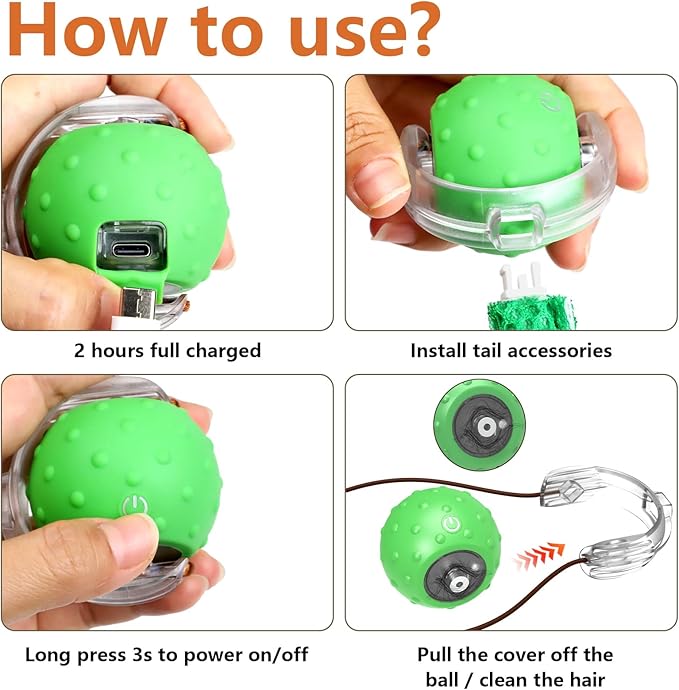 How to use?

2 hours full charged

Install tail accessories

Long press 3s to power on/off

Pull the cover off the ball / clean the hair