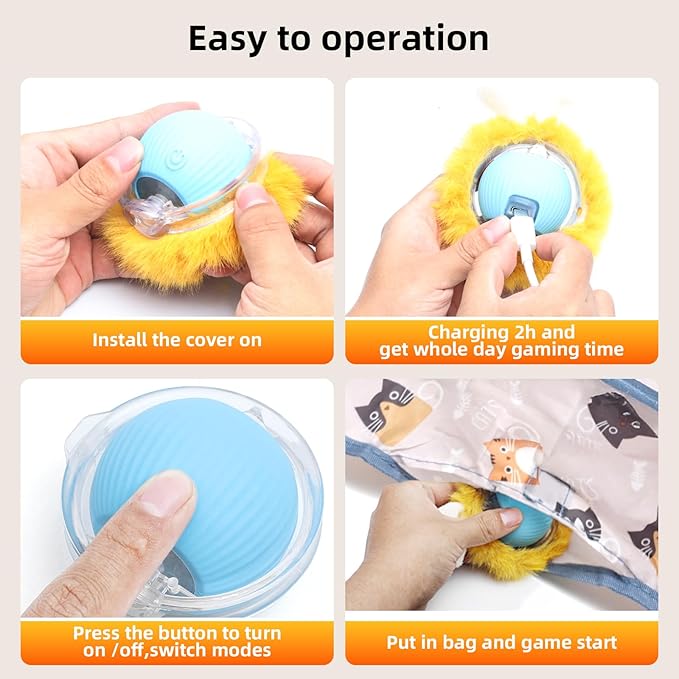 Easy to operation

Install the cover on

Charging 2h and get whole day gaming time

Press the button to turn on /off,switch modes

Put in bag and game start