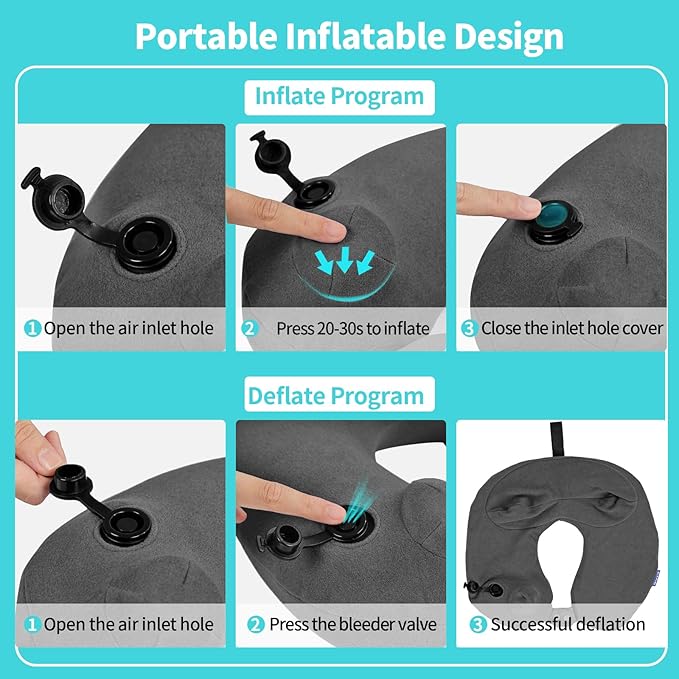 Portable Inflatable Design

Inflate Program

1 Open the air inlet hole

2 Press 20-30s to inflate

3 Close the inlet hole cover

Deflate Program

1 Open the air inlet hole

2 Press the bleeder valve

3 Successful deflation