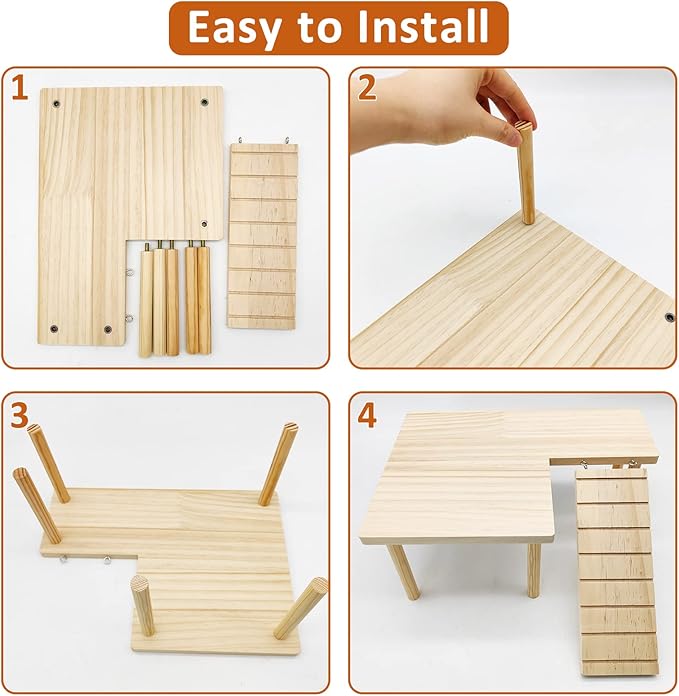 Easy to Install

1

2

3

4