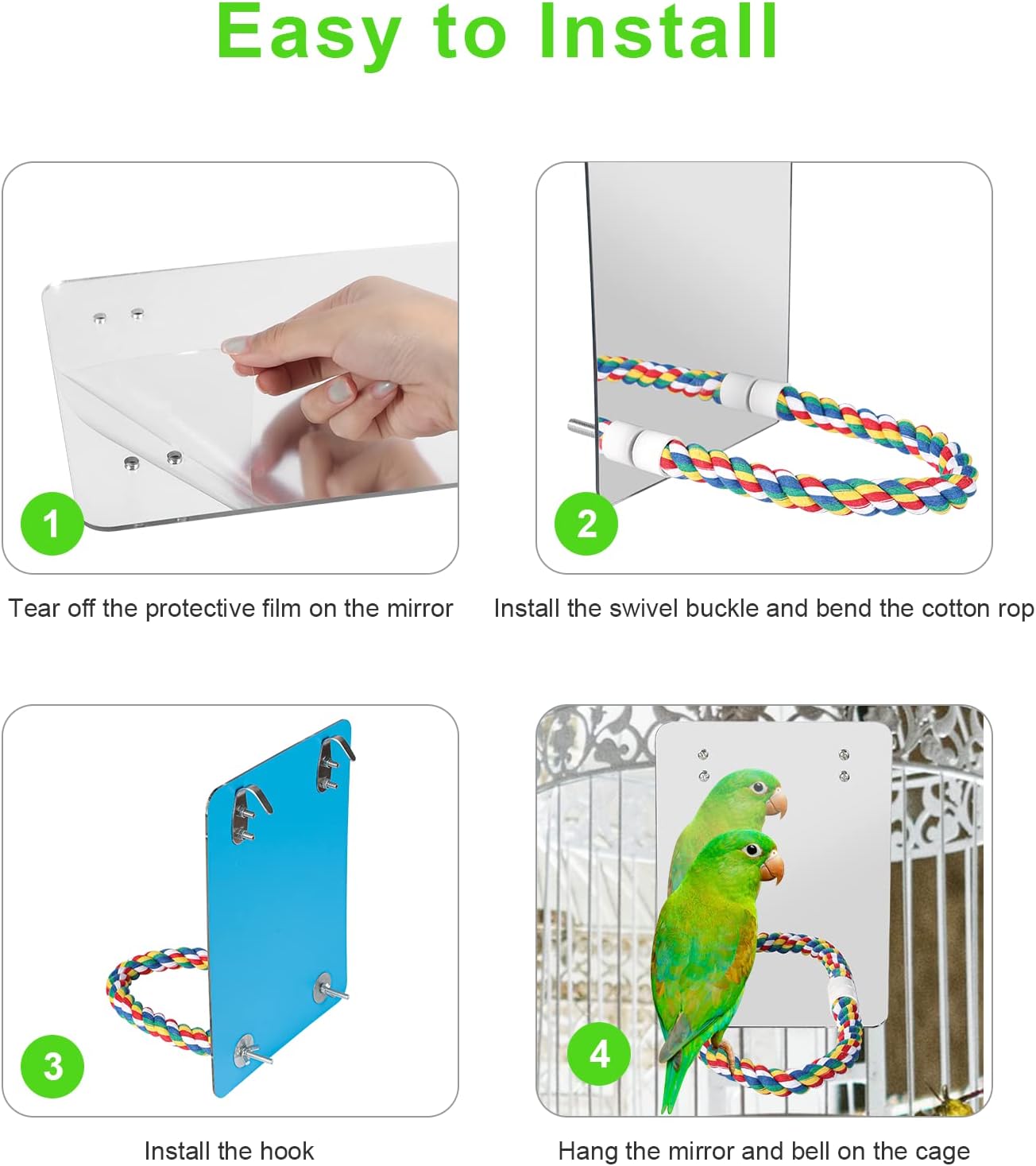 Easy to Install

1

Tear off the protective film on the mirror

2

Install the swivel buckle and bend the cotton rop

3

Install the hook

4

Hang the mirror and bell on the cage