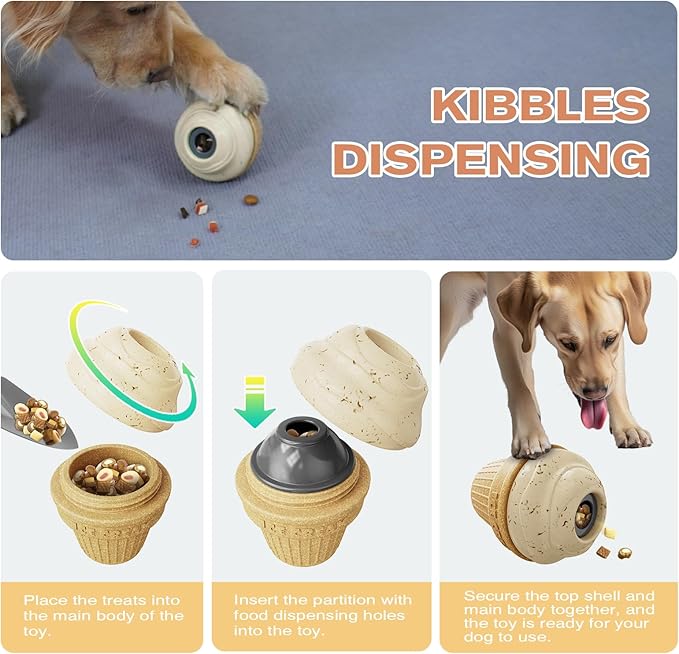 KIBBLES DISPENSING

Place the treats into the main body of the toy.

Insert the partition with food dispensing holes into the toy.

Secure the top shell and main body together, and the toy is ready for your dog to use.