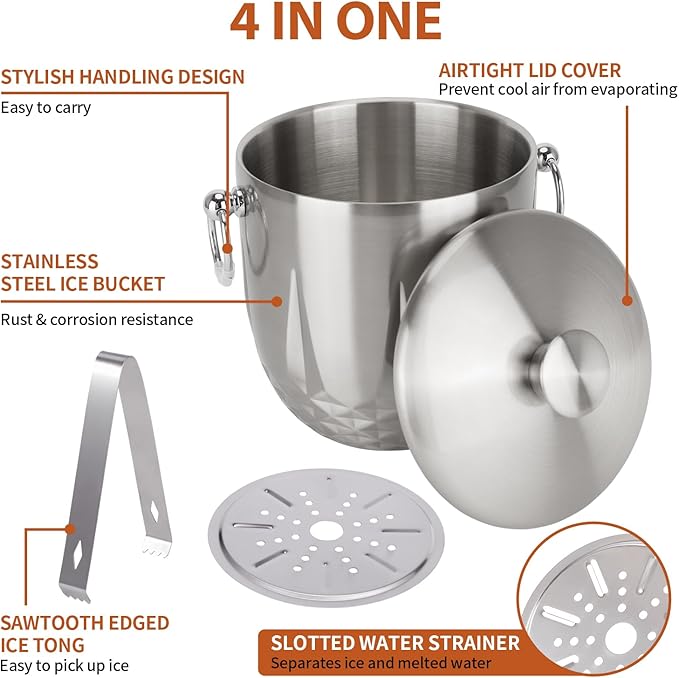 4 IN ONE

STYLISH HANDLING DESIGN
Easy to carry

AIRTIGHT LID COVER
Prevent cool air from evaporating

STAINLESS STEEL ICE BUCKET
Rust & corrosion resistance

SAWTOOTH EDGED ICE TONG
Easy to pick up ice

SLOTTED WATER STRAINER
Separates ice and melted water