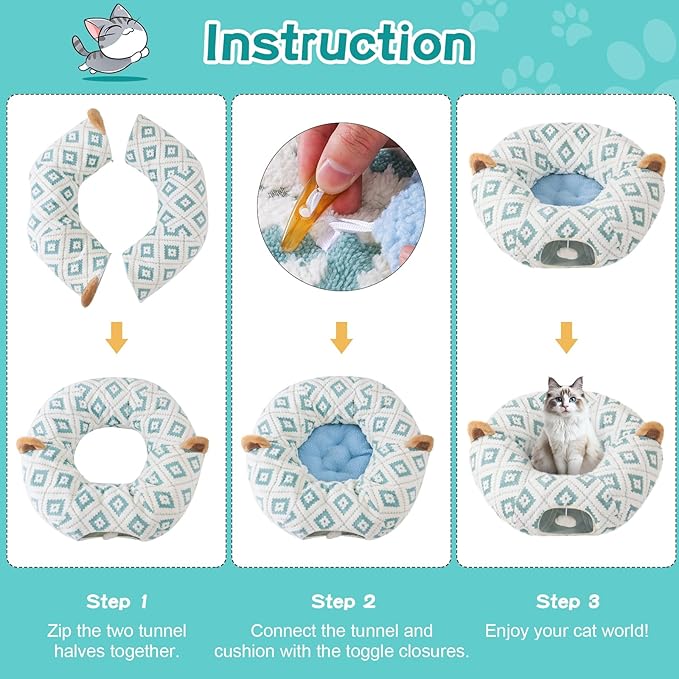 Instruction

Step 1
Zip the two tunnel halves together.

Step 2
Connect the tunnel and cushion with the toggle closures.

Step 3
Enjoy your cat world!