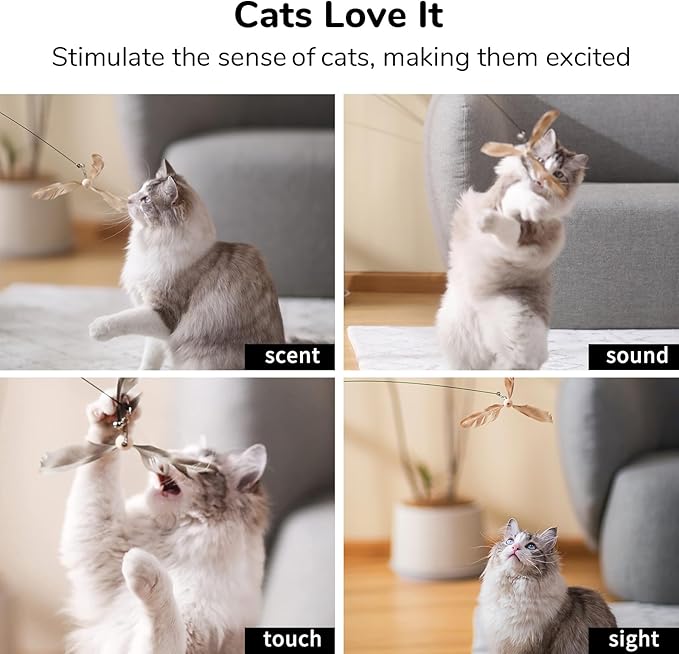 Cats Love It

Stimulate the sense of cats, making them excited

scent

sound

touch

sight